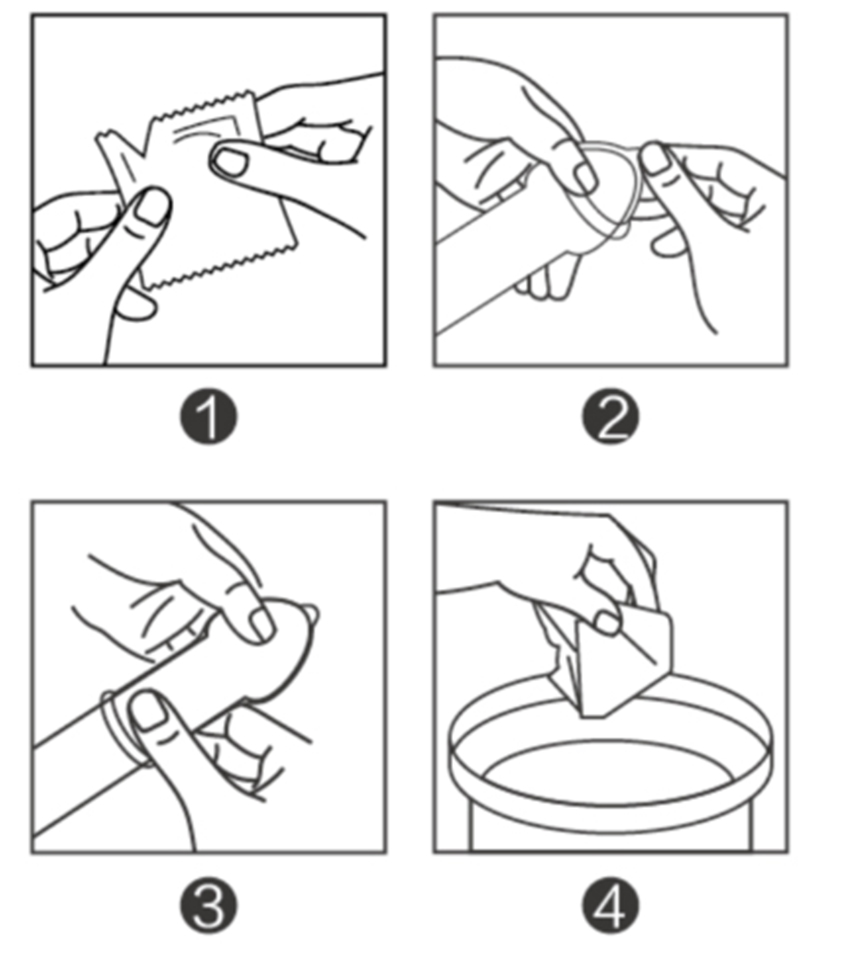 1

2

3

4